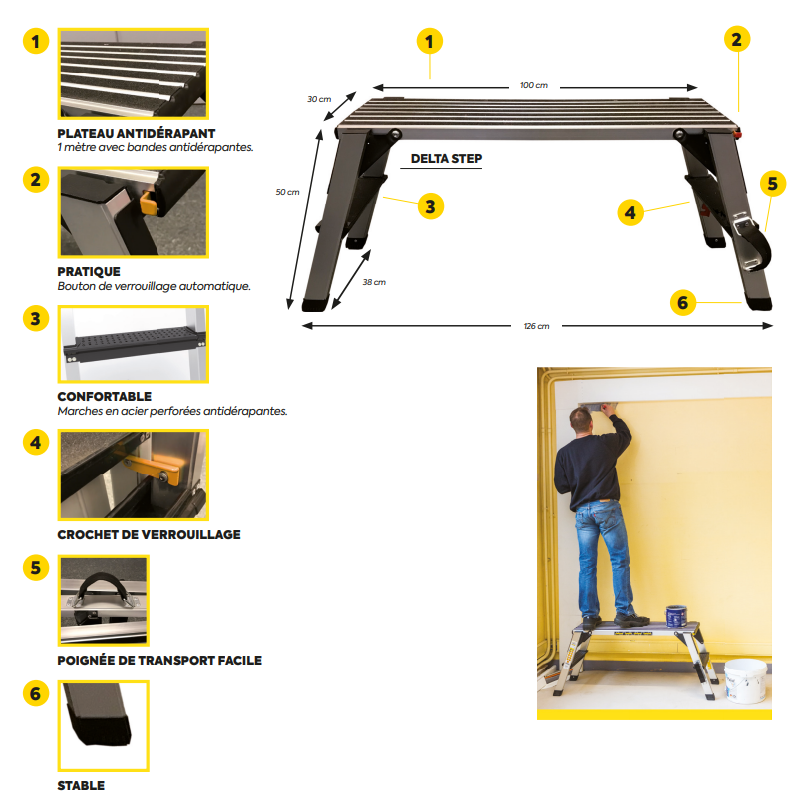 1

PLATEAU ANTIDÉRAPANT
1 mètre avec bandes antidérapantes.

2

PRATIQUE
Bouton de verrouillage automatique.

3

CONFORTABLE
Marches en acier perforées antidérapantes.

4

CROCHET DE VERROUILLAGE

5

POIGNÉE DE TRANSPORT FACILE

6

STABLE

1

2

100 cm

30 cm

DELTA STEP

50 cm

3

4

5

38 cm

6

126 cm