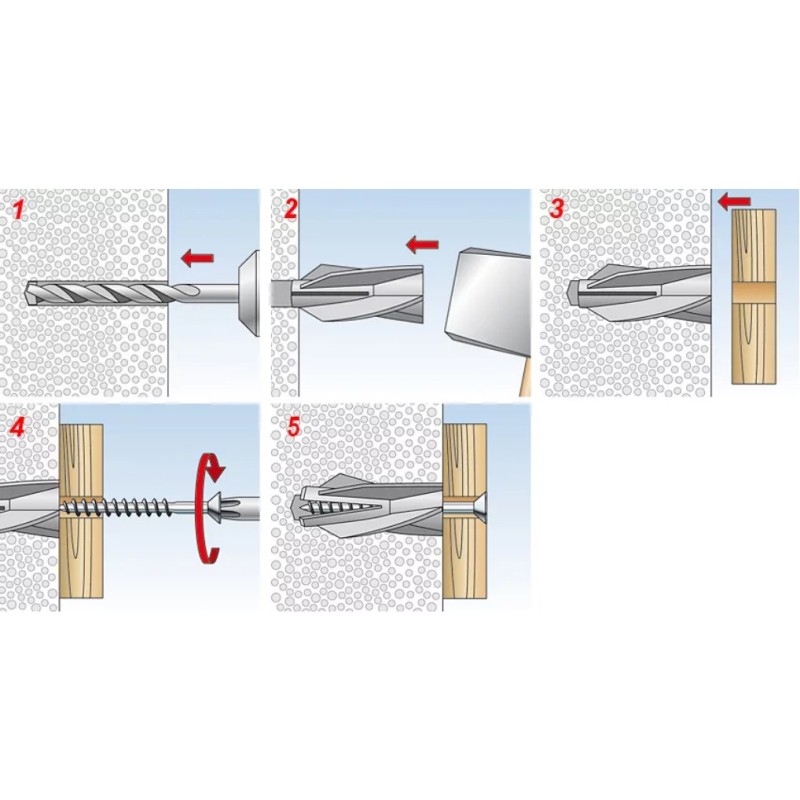 1

2

3

4

5