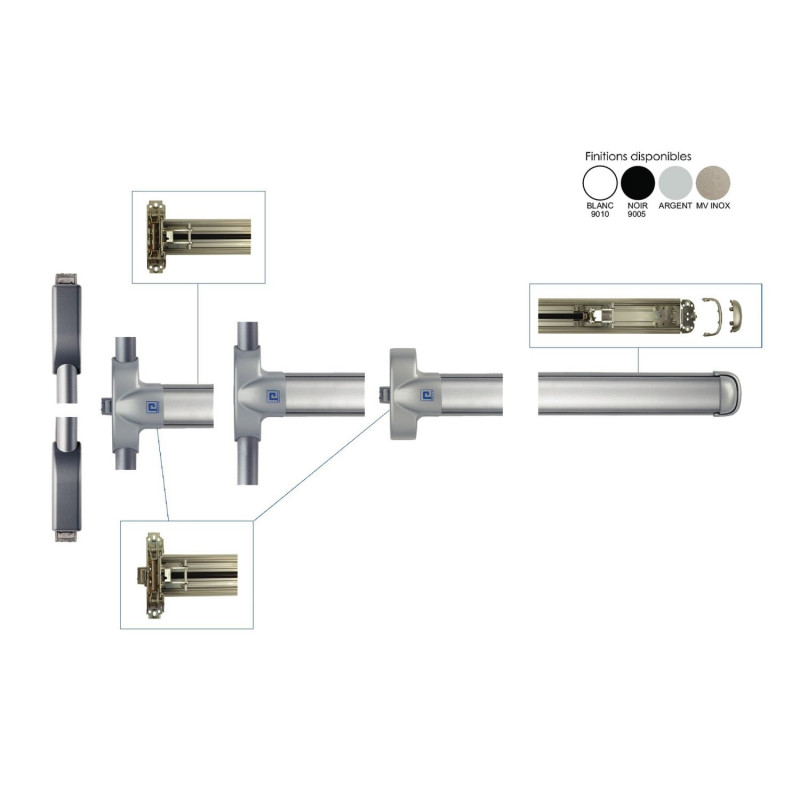 Finitions disponibles

BLANC 9010
NOIR 9005
ARGENT
MV INOX